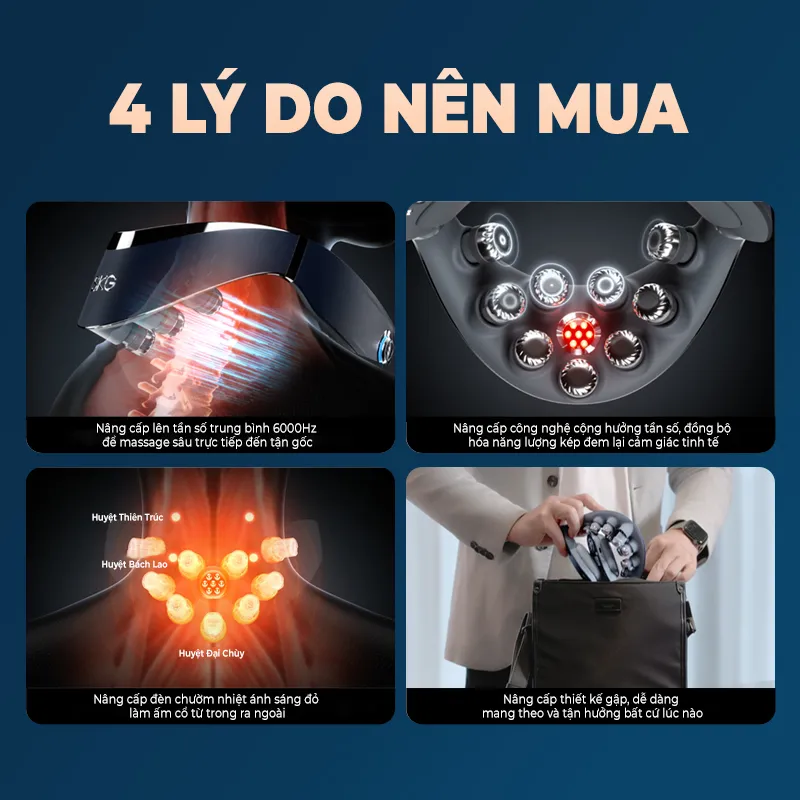 4 LÝ DO NÊN MUA

SKG

Nâng cấp lên tần số trung bình 6000Hz để massage sâu trực tiếp đến tận gốc

Nâng cấp công nghệ cộng hưởng tần số, đồng bộ hóa năng lượng kép đem lại cảm giác tinh tế

Huyệt Thiên Trúc

Huyệt Bách Lao

Huyệt Đại Chùy

Nâng cấp đèn chườm nhiệt ánh sáng đỏ làm ấm cổ từ trong ra ngoài

Nâng cấp thiết kế gập, dễ dàng mang theo và tận hưởng bất cứ lúc nào