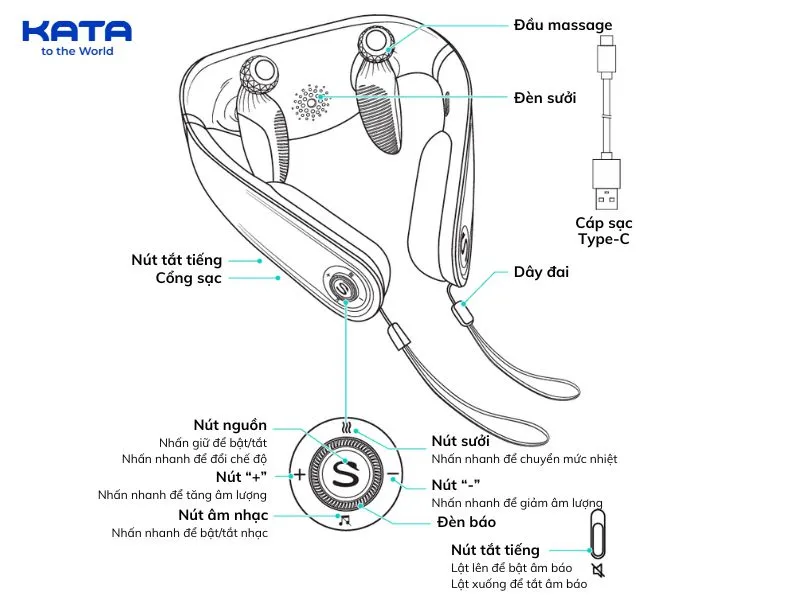 KATA
to the World

Đầu massage

Đèn sưởi

Cáp sạc Type-C

Nút tắt tiếng
Cổng sạc

Dây đai

Nút nguồn
Nhấn giữ để bật/tắt
Nhấn nhanh để đổi chế độ

Nút "+"
Nhấn nhanh để tăng âm lượng

Nút âm nhạc
Nhấn nhanh để bật/tắt nhạc

+
S
−

Nút sưởi
Nhấn nhanh để chuyển mức nhiệt

Nút "-"
Nhấn nhanh để giảm âm lượng

Đèn báo

Nút tắt tiếng
Lật lên để bật âm báo
Lật xuống để tắt âm báo